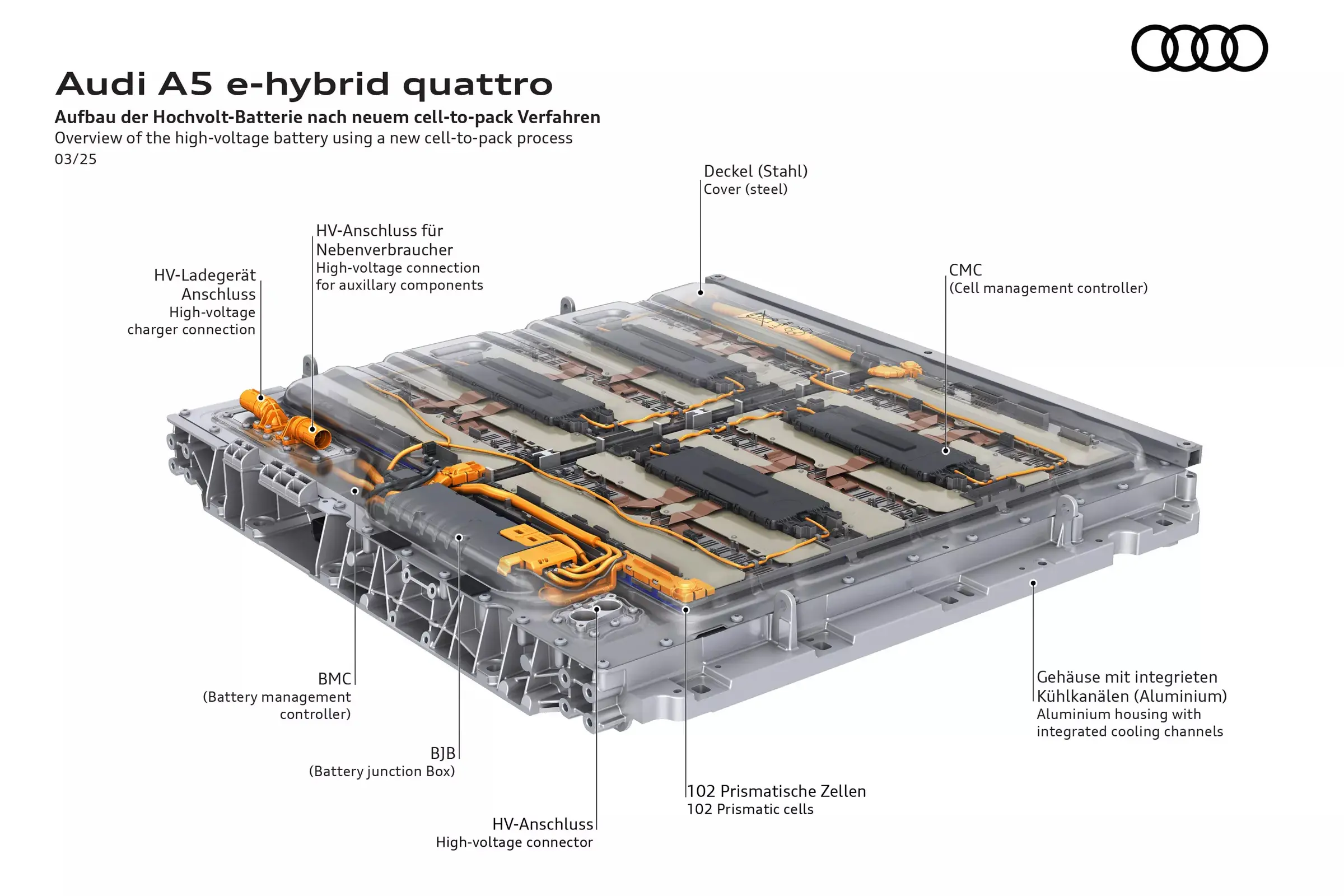 Audi A5 e-hybrid quattro

Aufbau der Hochvolt-Batterie nach neuem cell-to-pack Verfahren
Overview of the high-voltage battery using a new cell-to-pack process
03/25

Deckel (Stahl)
Cover (steel)

HV-Anschluss für Nebenverbraucher
High-voltage connection for auxillary components

HV-Ladegerät Anschluss
High-voltage charger connection

CMC
(Cell management controller)

BMC
(Battery management controller)

BJB
(Battery junction Box)

HV-Anschluss
High-voltage connector

102 Prismatische Zellen
102 Prismatic cells

Gehäuse mit integrieten Kühlkanälen (Aluminium)
Aluminium housing with integrated cooling channels